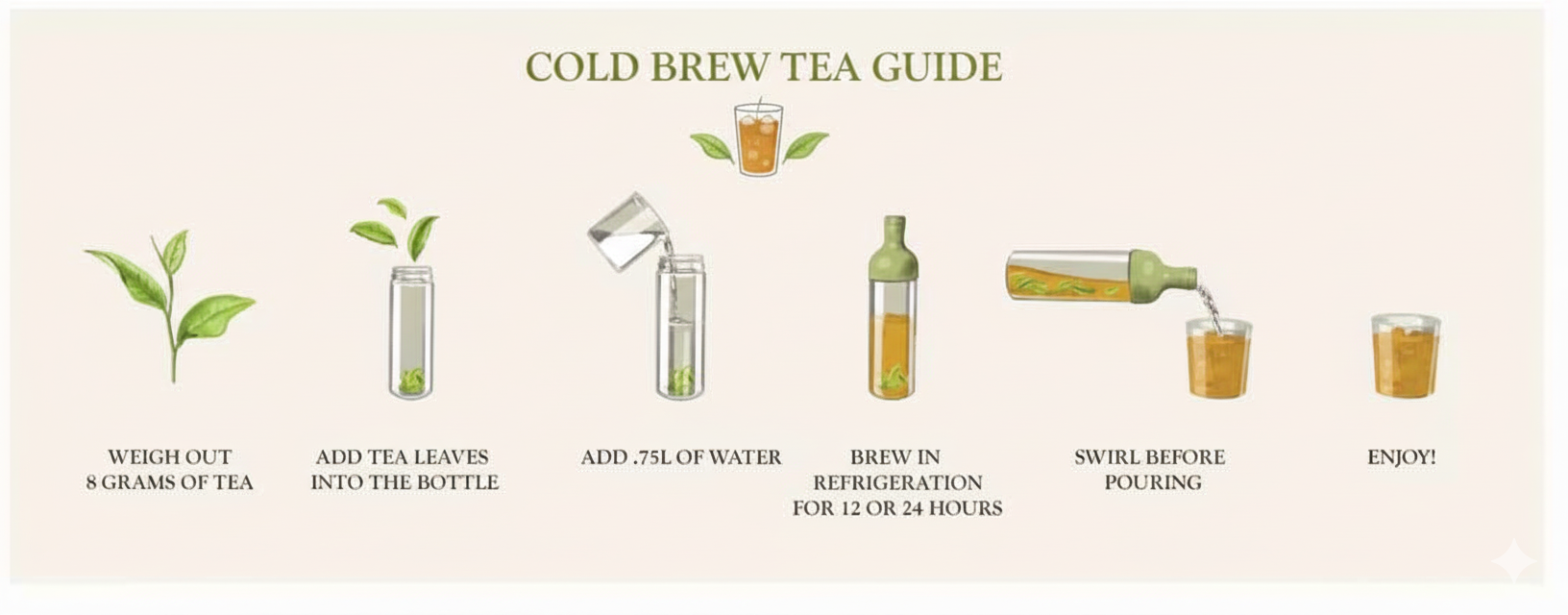 COLD BREW TEA GUIDE

WEIGH OUT 8 GRAMS OF TEA

ADD TEA LEAVES INTO THE BOTTLE

ADD .75L OF WATER

BREW IN REFRIGERATION FOR 12 OR 24 HOURS

SWIRL BEFORE POURING

ENJOY!